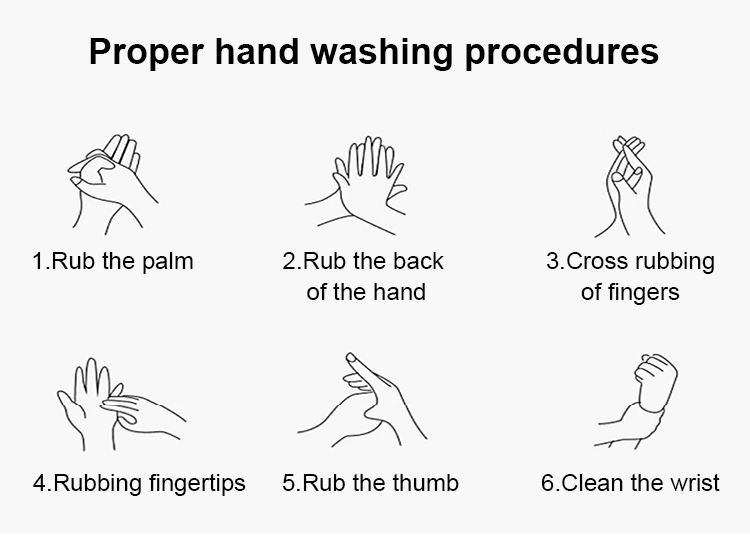 Proper hand washing procedures

1.Rub the palm

2.Rub the back of the hand

3.Cross rubbing of fingers

4.Rubbing fingertips

5.Rub the thumb

6.Clean the wrist